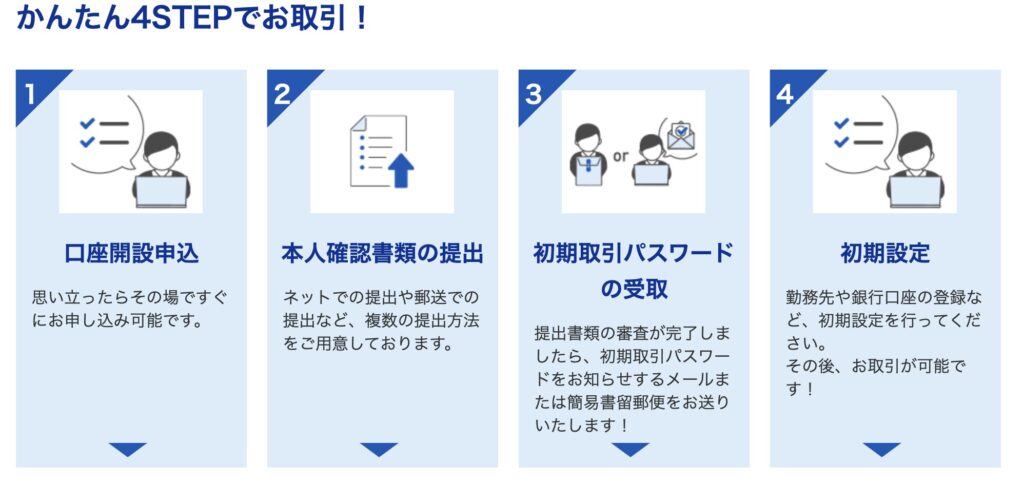 かんたん4STEPでお取引！

1

口座開設申込

思い立ったらその場ですぐにお申し込み可能です。

2

本人確認書類の提出

ネットでの提出や郵送での提出など、複数の提出方法をご用意しております。

3

or

初期取引パスワードの受取

提出書類の審査が完了しましたら、初期取引パスワードをお知らせするメールまたは簡易書留郵便をお送りいたします！

4

初期設定

勤務先や銀行口座の登録など、初期設定を行ってください。
その後、お取引が可能です！